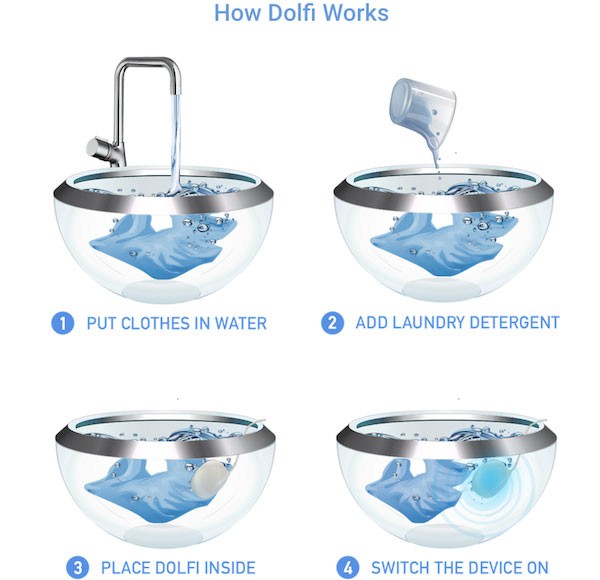 How Dolfi Works

1 PUT CLOTHES IN WATER

2 ADD LAUNDRY DETERGENT

3 PLACE DOLFI INSIDE

4 SWITCH THE DEVICE ON