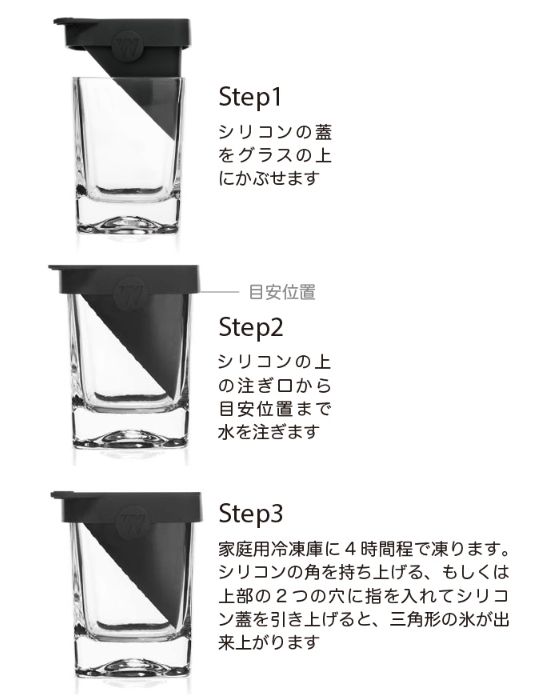 Step1
シリコンの蓋をグラスの上にかぶせます

目安位置

Step2
シリコンの上の注ぎ口から目安位置まで水を注ぎます

Step3
家庭用冷凍庫に４時間程で凍ります。シリコンの角を持ち上げる、もしくは上部の２つの穴に指を入れてシリコン蓋を引き上げると、三角形の氷が出来上がります