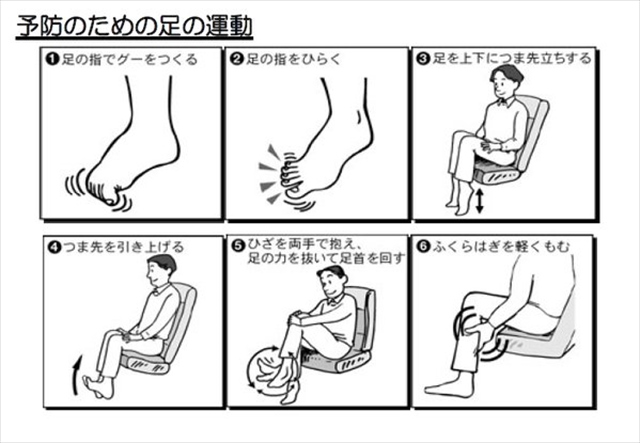 予防のための足の運動

❶足の指でグーをつくる

❷足の指をひらく

❸足を上下につま先立ちする

❹つま先を引き上げる

❺ひざを両手で抱え、足の力を抜いて足首を回す

❻ふくらはぎを軽くもむ