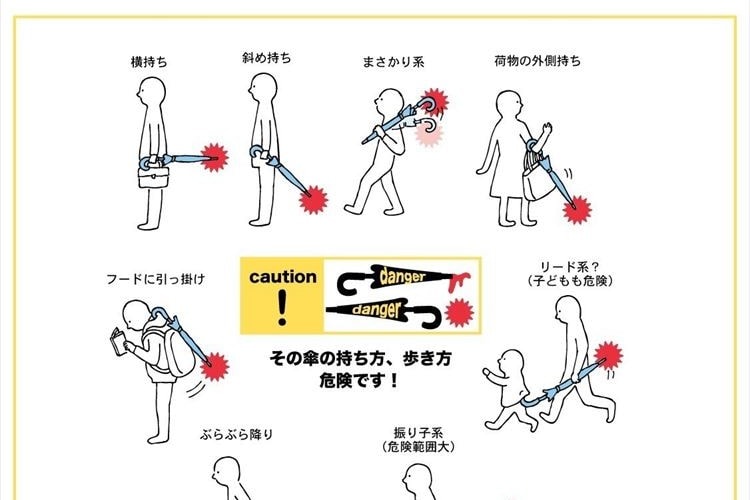 横持ち

斜め持ち

まさかり系

荷物の外側持ち

フードに引っ掛け

caution

!

danger

danger

その傘の持ち方、歩き方
危険です！

リード系？
（子どもも危険）

ぶらぶら降り

振り子系
（危険範囲大）