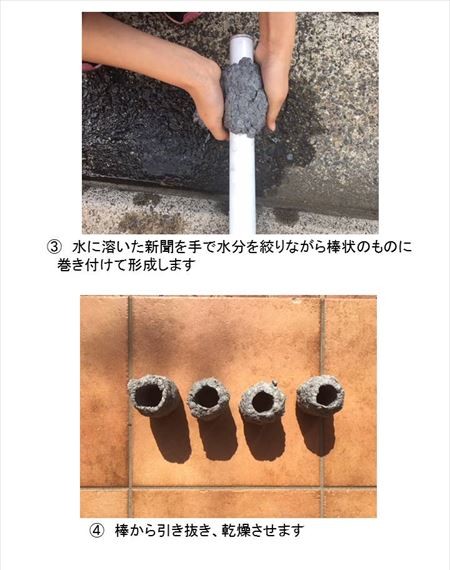 ③ 水に溶いた新聞を手で水分を絞りながら棒状のものに巻き付けて形成します

④ 棒から引き抜き、乾燥させます