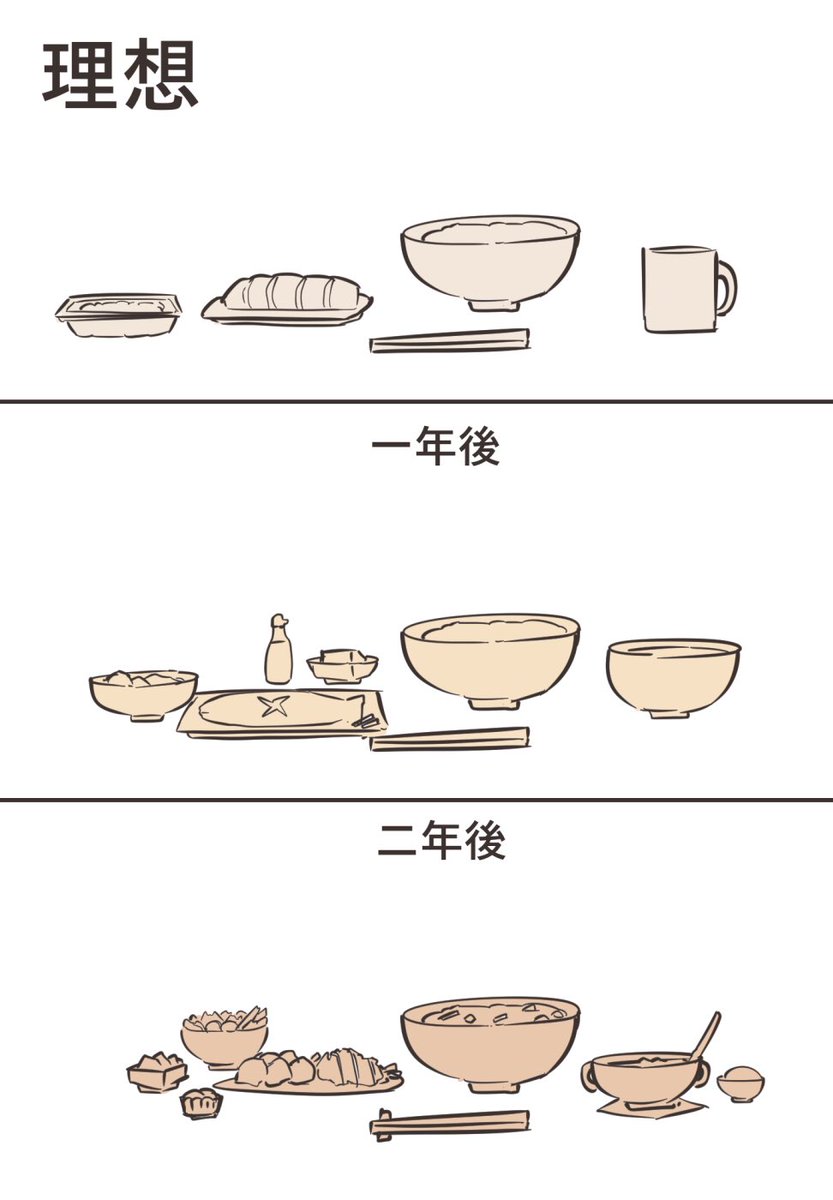 理想

一年後

二年後